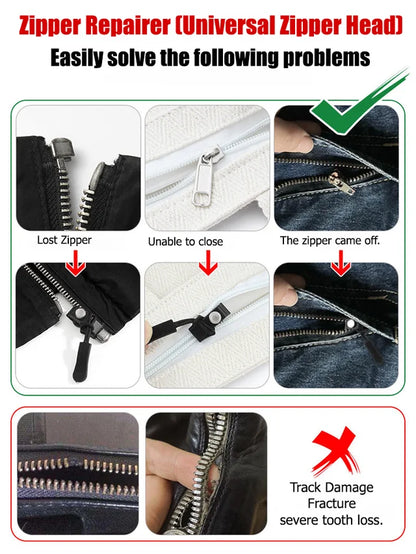 Zipper Repairer (Universal Zipper Head)
Easily solve the following problems

Lost Zipper

Unable to close

The zipper came off.

Track Damage
Fracture
severe tooth loss.