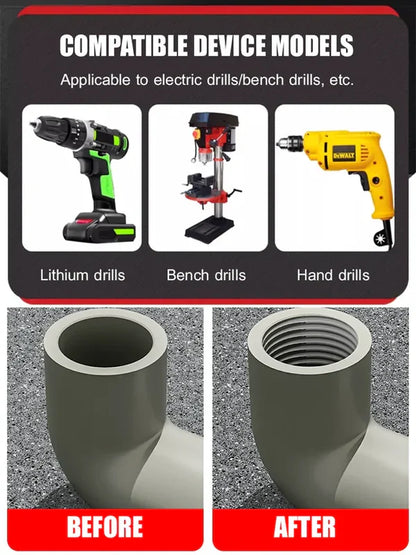 COMPATIBLE DEVICE MODELS

Applicable to electric drills/bench drills, etc.

DEWALT

Lithium drills

Bench drills

Hand drills

BEFORE

AFTER