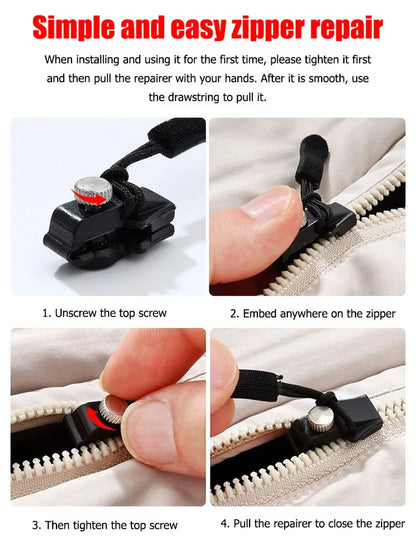 Simple and easy zipper repair

When installing and using it for the first time, please tighten it first and then pull the repairer with your hands. After it is smooth, use the drawstring to pull it.

1. Unscrew the top screw

2. Embed anywhere on the zipper

3. Then tighten the top screw

4. Pull the repairer to close the zipper