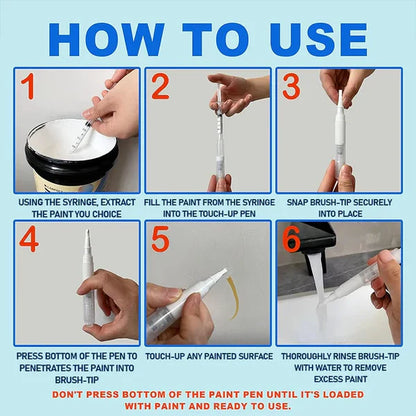 HOW TO USE

1
USING THE SYRINGE, EXTRACT THE PAINT YOU CHOICE

2
FILL THE PAINT FROM THE SYRINGE INTO THE TOUCH-UP PEN

3
SNAP BRUSH-TIP SECURELY INTO PLACE

4
PRESS BOTTOM OF THE PEN TO PENETRATES THE PAINT INTO BRUSH-TIP

5
TOUCH-UP ANY PAINTED SURFACE

6
THOROUGHLY RINSE BRUSH-TIP WITH WATER TO REMOVE EXCESS PAINT

DON'T PRESS BOTTOM OF THE PAINT PEN UNTIL IT'S LOADED WITH PAINT AND READY TO USE.