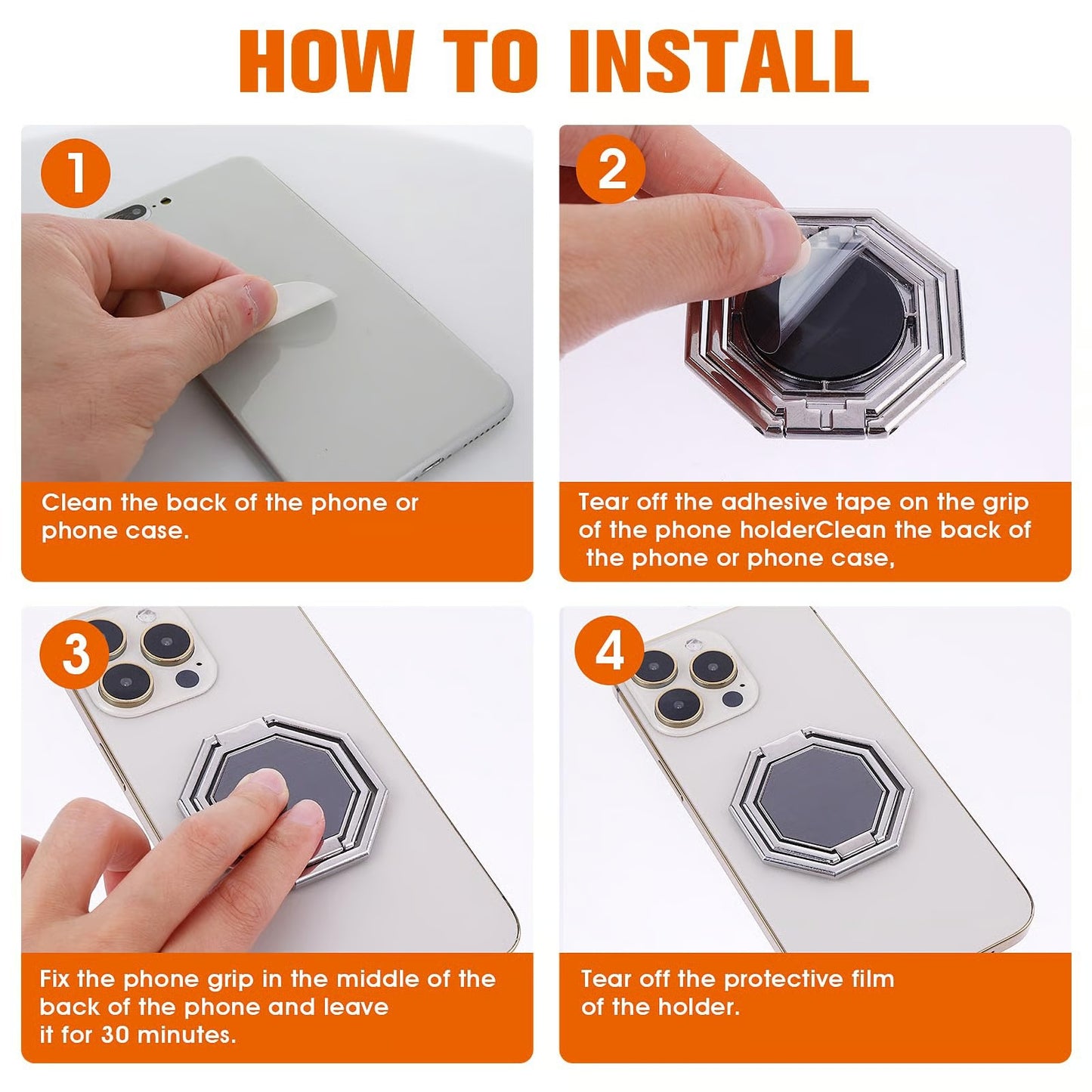 HOW TO INSTALL

1

Clean the back of the phone or phone case.

2

Tear off the adhesive tape on the grip of the phone holderClean the back of the phone or phone case,

3

Fix the phone grip in the middle of the back of the phone and leave it for 30 minutes.

4

Tear off the protective film of the holder.