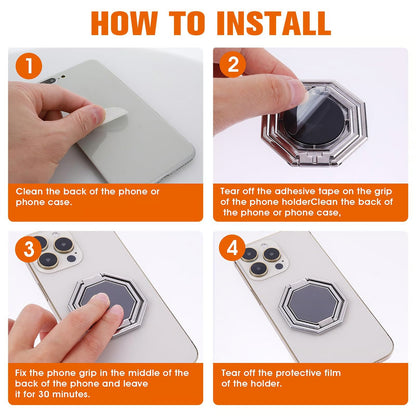 HOW TO INSTALL

1

Clean the back of the phone or phone case.

2

Tear off the adhesive tape on the grip of the phone holderClean the back of the phone or phone case,

3

Fix the phone grip in the middle of the back of the phone and leave it for 30 minutes.

4

Tear off the protective film of the holder.